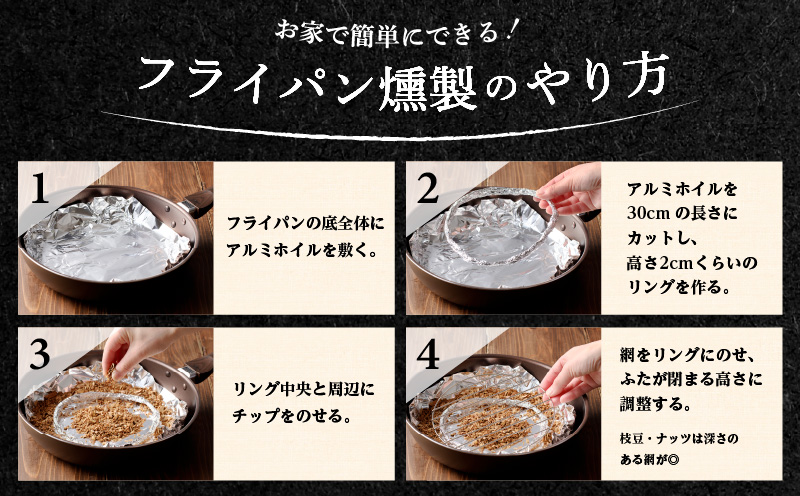 お家で簡単にできる！
フライパン燻製のやり方

1
フライパンの底全体にアルミホイルを敷く。

2
アルミホイルを30cmの長さにカットし、高さ2cmくらいのリングを作る。

3
リング中央と周辺にチップをのせる。

4
網をリングにのせ、ふたが閉まる高さに調整する。

枝豆・ナッツは深さのある網が◎