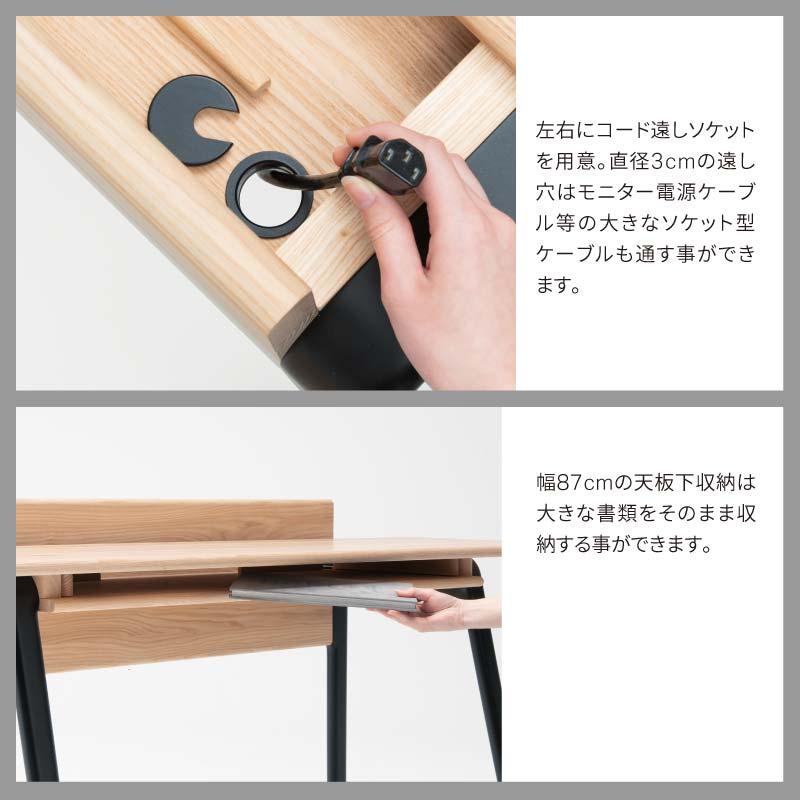 左右にコード遠しソケットを用意。直径3cmの遠し穴はモニター電源ケーブル等の大きなソケット型ケーブルも通す事ができます。

幅87cmの天板下収納は大きな書類をそのまま収納する事ができます。