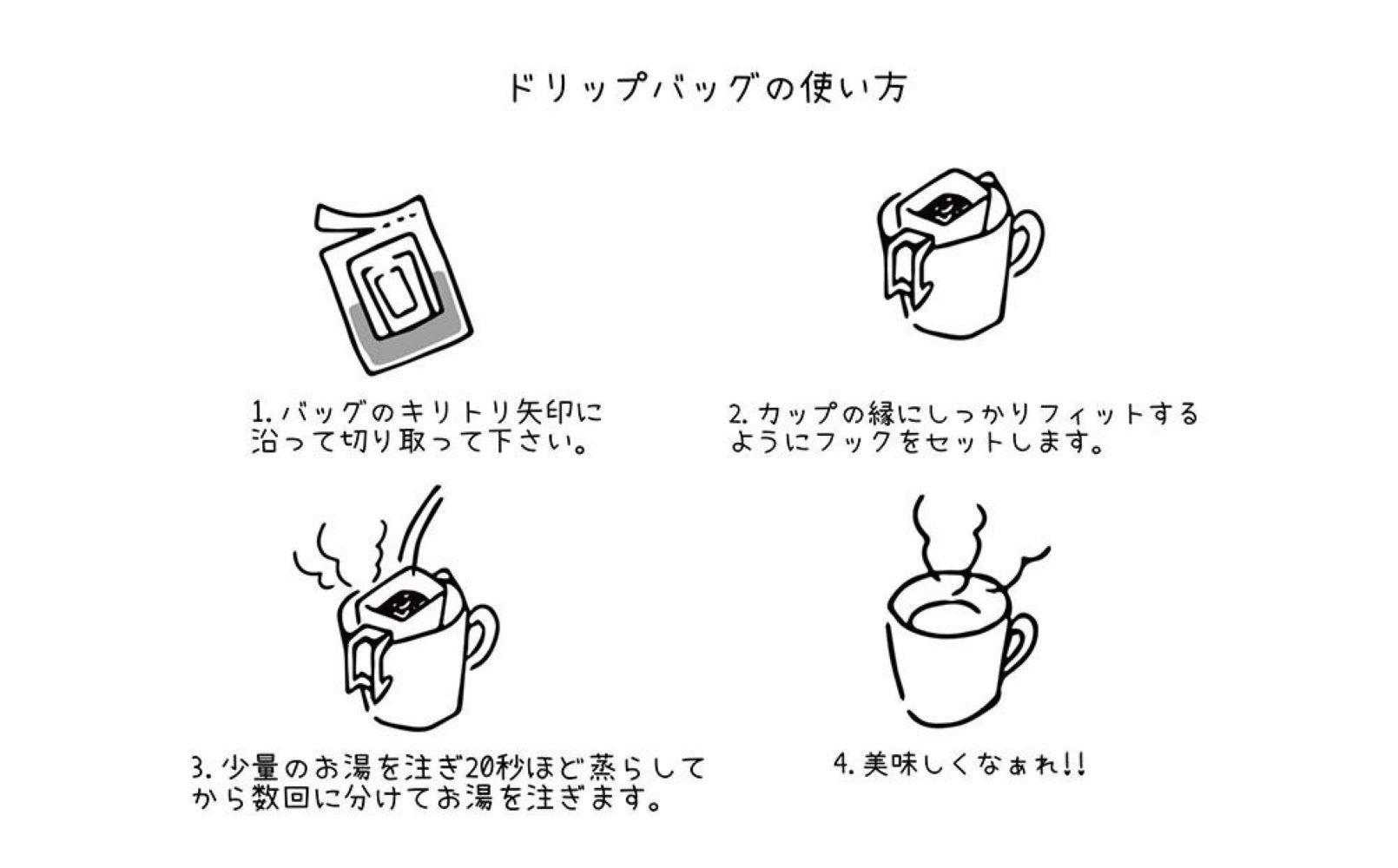 ドリップバッグの使い方

1. バッグのキリトリ矢印に沿って切り取って下さい。

2. カップの縁にしっかりフィットするようにフックをセットします。

3. 少量のお湯を注ぎ20秒ほど蒸らしてから数回に分けてお湯を注ぎます。

4. 美味しくなぁれ!!