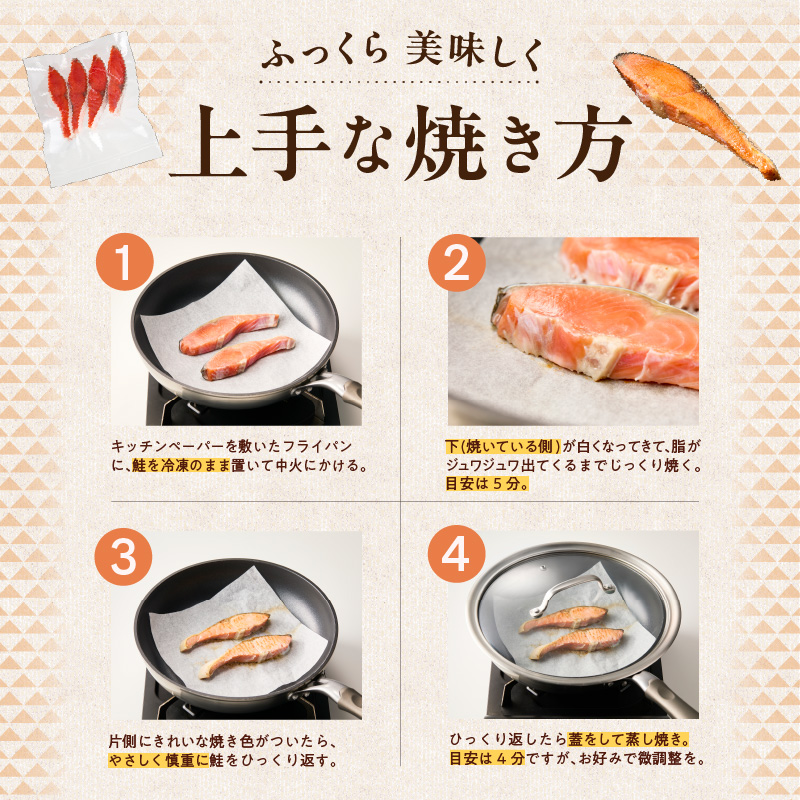 ふっくら 美味しく

上手な焼き方

1

キッチンペーパーを敷いたフライパンに、鮭を冷凍のまま置いて中火にかける。

2

下(焼いている側)が白くなってきて、脂がジュワジュワ出てくるまでじっくり焼く。目安は5分。

3

片側にきれいな焼き色がついたら、やさしく慎重に鮭をひっくり返す。

4

ひっくり返したら蓋をして蒸し焼き。目安は4分ですが、お好みで微調整を。