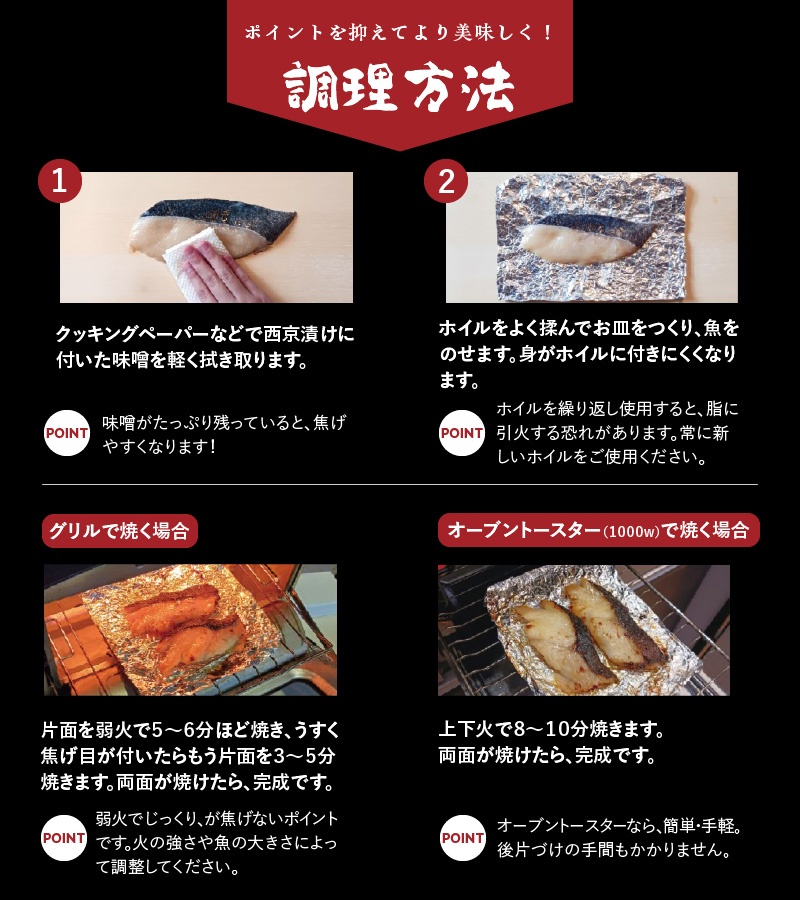 ポイントを抑えてより美味しく！

調理方法

1

クッキングペーパーなどで西京漬けに付いた味噌を軽く拭き取ります。

POINT 味噌がたっぷり残っていると、焦げやすくなります！

2

ホイルをよく揉んでお皿をつくり、魚をのせます。身がホイルに付きにくくなります。

POINT ホイルを繰り返し使用すると、脂に引火する恐れがあります。常に新しいホイルをご使用ください。

グリルで焼く場合

片面を弱火で5〜6分ほど焼き、うすく焦げ目が付いたらもう片面を3〜5分焼きます。両面が焼けたら、完成です。

POINT 弱火でじっくり、が焦げないポイントです。火の強さや魚の大きさによって調整してください。

オーブントースター(1000w)で焼く場合

上下火で8〜10分焼きます。両面が焼けたら、完成です。

POINT オーブントースターなら、簡単・手軽。後片づけの手間もかかりません。